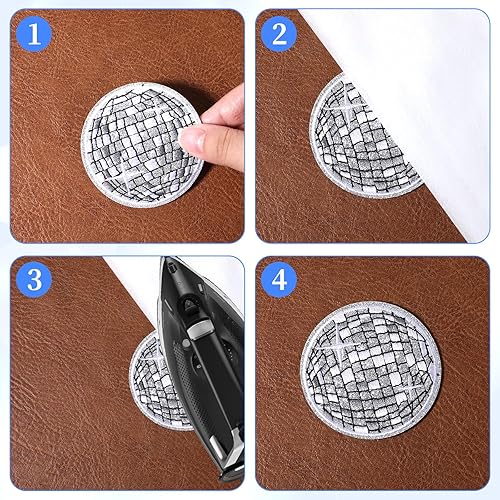 1

2

3

4