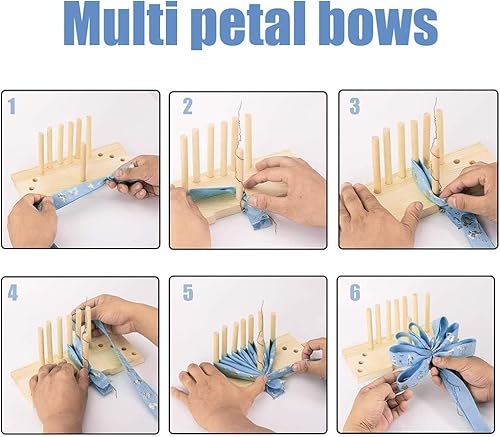 Multi petal bows

1

2

3

4

5

6