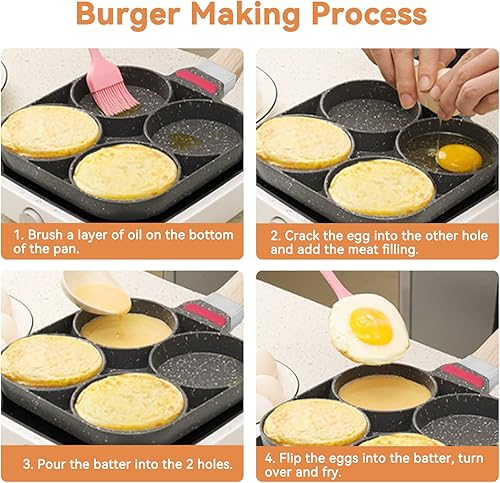 Burger Making Process

1. Brush a layer of oil on the bottom of the pan.

2. Crack the egg into the other hole and add the meat filling.

3. Pour the batter into the 2 holes.

4. Flip the eggs into the batter, turn over and fry.