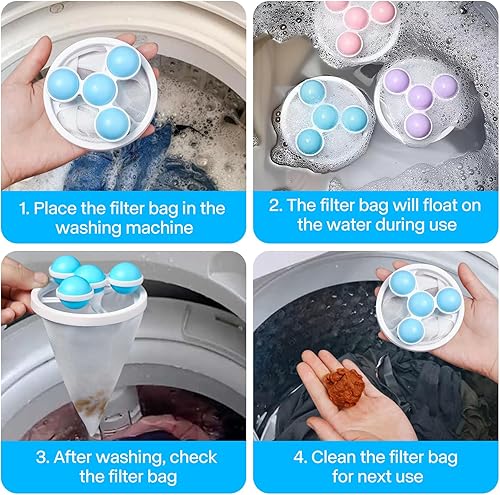 1. Place the filter bag in the washing machine

2. The filter bag will float on the water during use

3. After washing, check the filter bag

4. Clean the filter bag for next use