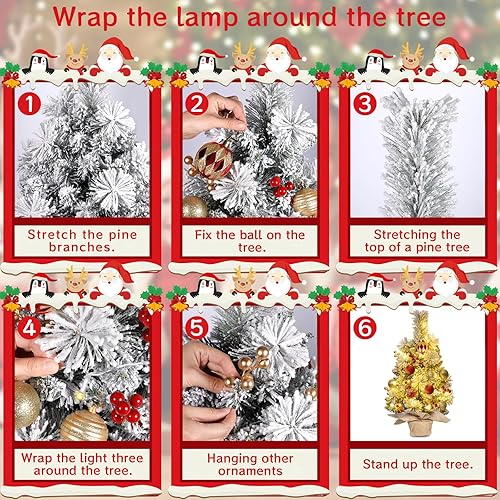 Wrap the lamp around the tree

1
Stretch the pine branches.

2
Fix the ball on the tree.

3
Stretching the top of a pine tree

4
Wrap the light three around the tree.

5
Hanging other ornaments

6
Stand up the tree.