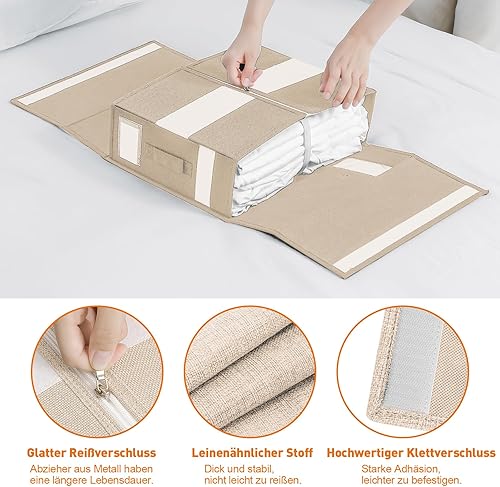 Glatter Reißverschluss
Abzieher aus Metall haben eine längere Lebensdauer.

Leinenähnlicher Stoff
Dick und stabil, nicht leicht zu reißen.

Hochwertiger Klettverschluss
Starke Adhäsion, leichter zu befestigen.