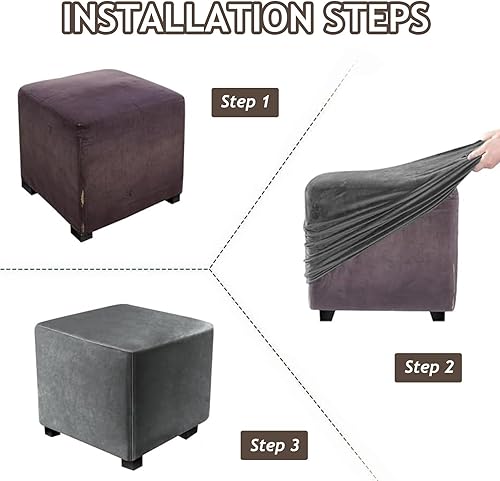 INSTALLATION STEPS

Step 1

Step 2

Step 3