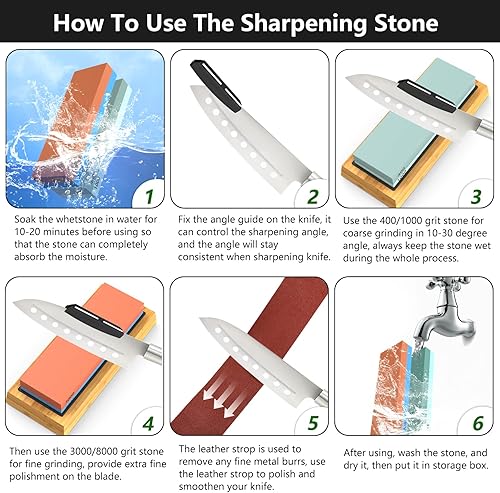 How To Use The Sharpening Stone

1

Soak the whetstone in water for 10-20 minutes before using so that the stone can completely absorb the moisture.

2

Fix the angle guide on the knife, it can control the sharpening angle, and the angle will stay consistent when sharpening knife.

3

Use the 400/1000 grit stone for coarse grinding in 10-30 degree angle, always keep the stone wet during the whole process.

4

Then use the 3000/8000 grit stone for fine grinding, provide extra fine polishment on the blade.

5

The leather strop is used to remove any fine metal burrs, use the leather strop to polish and smoothen your knife.

6

After using, wash the stone, and dry it, then put it in storage box.