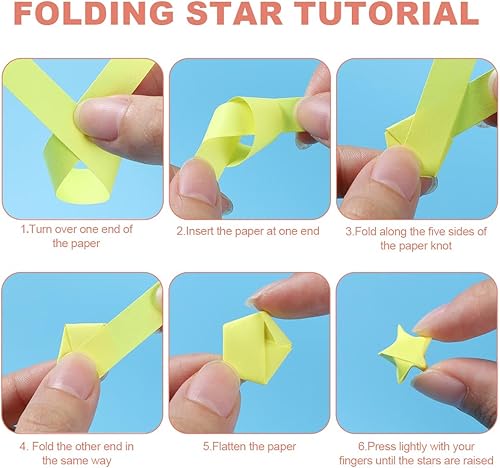 FOLDING STAR TUTORIAL

1.Turn over one end of the paper

2.Insert the paper at one end

3.Fold along the five sides of the paper knot

4. Fold the other end in the same way

5.Flatten the paper

6.Press lightly with your fingers until the stars are raised