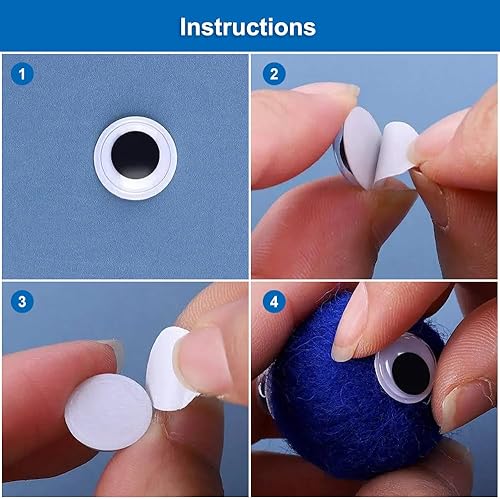 Instructions

1

2

3

4