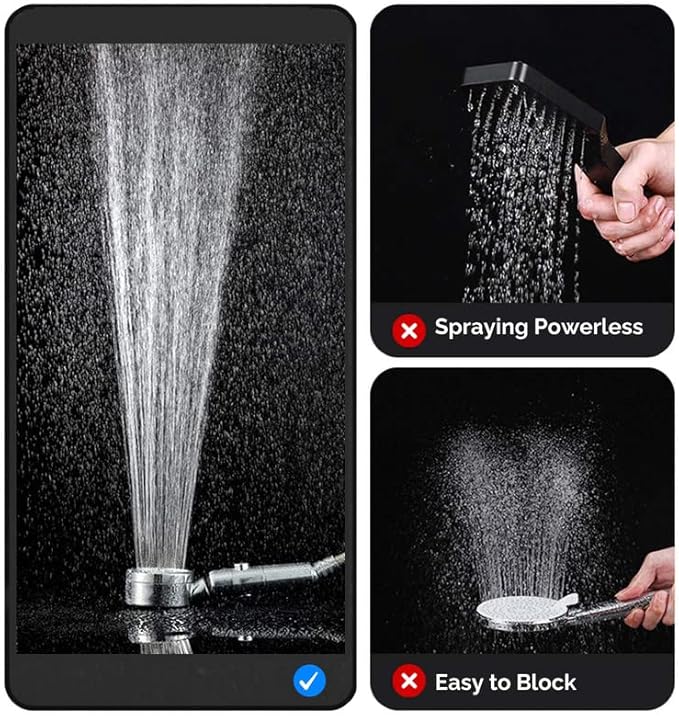 Spraying Powerless

Easy to Block