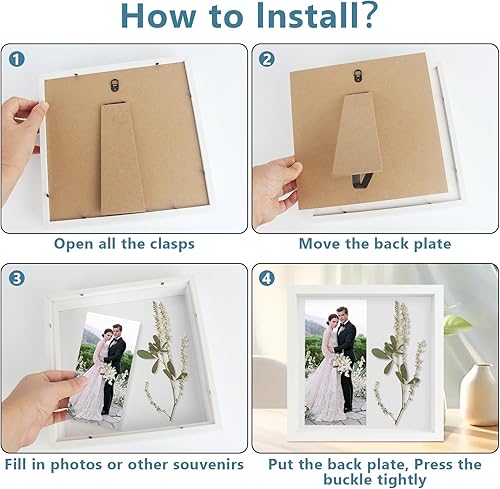 How to Install?

1

Open all the clasps

2

Move the back plate

3

Fill in photos or other souvenirs

4

Put the back plate, Press the buckle tightly