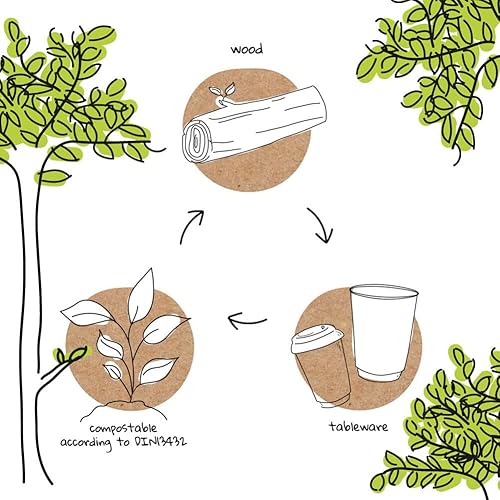 wood

tableware

compostable
according to DIN13432