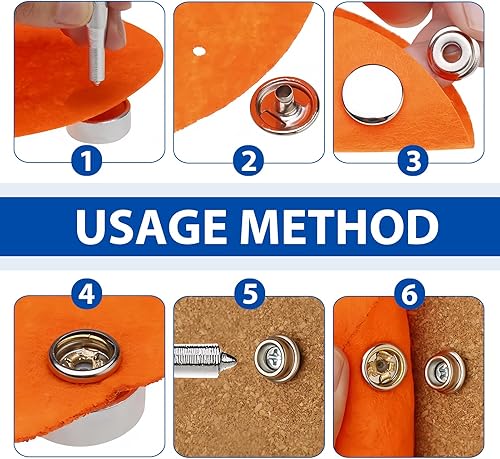 1
2
3
USAGE METHOD
4
5
6