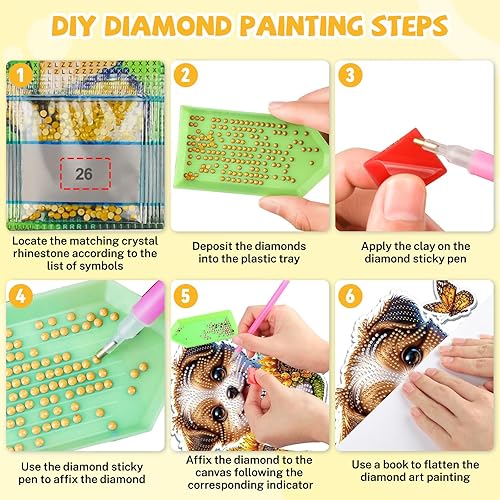 DIY DIAMOND PAINTING STEPS

1

26

Locate the matching crystal rhinestone according to the list of symbols

2

Deposit the diamonds into the plastic tray

3

Apply the clay on the diamond sticky pen

4

Use the diamond sticky pen to affix the diamond

5

Affix the diamond to the canvas following the corresponding indicator

6

Use a book to flatten the diamond art painting