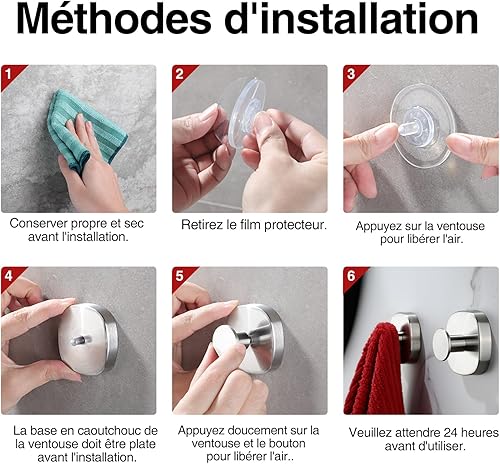 Méthodes d'installation

1

Conserver propre et sec avant l'installation.

2

Retirez le film protecteur.

3

Appuyez sur la ventouse pour libérer l'air.

4

La base en caoutchouc de la ventouse doit être plate avant l'installation.

5

Appuyez doucement sur la ventouse et le bouton pour libérer l'air..

6

Veuillez attendre 24 heures avant d'utiliser.