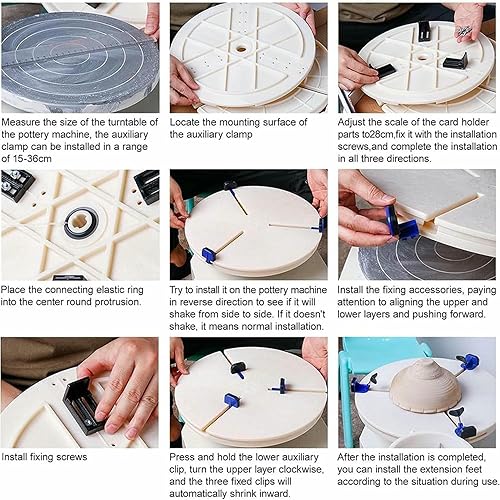 Measure the size of the turntable of the pottery machine, the auxiliary clamp can be installed in a range of 15-36cm

Locate the mounting surface of the auxiliary clamp

Adjust the scale of the card holder parts to28cm,fix it with the installation screws,and complete the installation in all three directions.

Place the connecting elastic ring into the center round protrusion.

Try to install it on the pottery machine in reverse direction to see if it will shake from side to side. If it doesn't shake, it means normal installation.

Install the fixing accessories, paying attention to aligning the upper and lower layers and pushing forward.

Install fixing screws

Press and hold the lower auxiliary clip, turn the upper layer clockwise, and the three fixed clips will automatically shrink inward.

After the installation is completed, you can install the extension feet according to the situation during use.