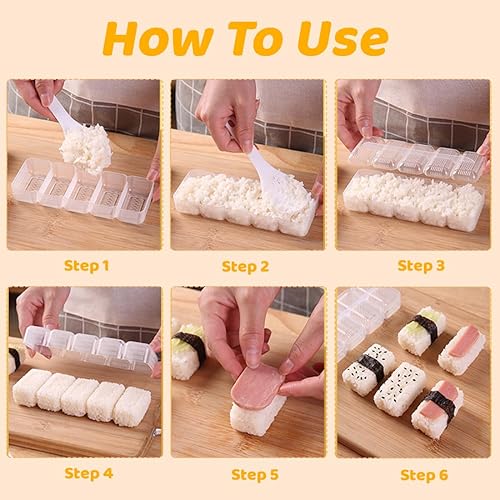 How To Use

Step 1

Step 2

Step 3

Step 4

Step 5

Step 6