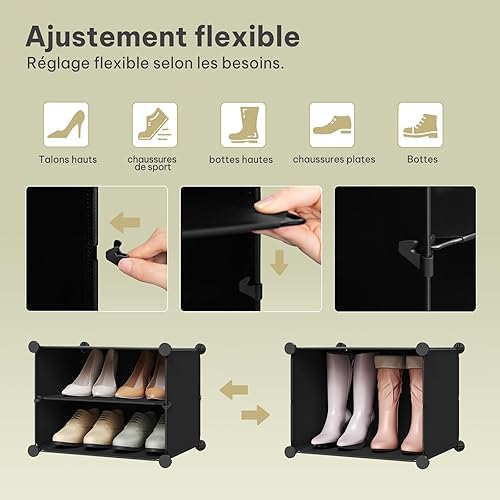 Ajustement flexible

Réglage flexible selon les besoins.

Talons hauts

chaussures de sport

bottes hautes

chaussures plates

Bottes