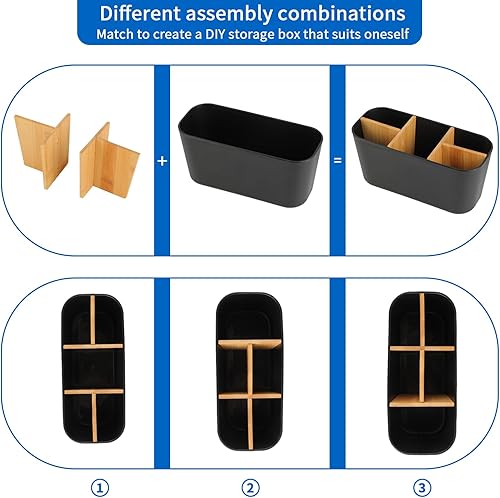 Different assembly combinations
Match to create a DIY storage box that suits oneself

+

=

①

②

③