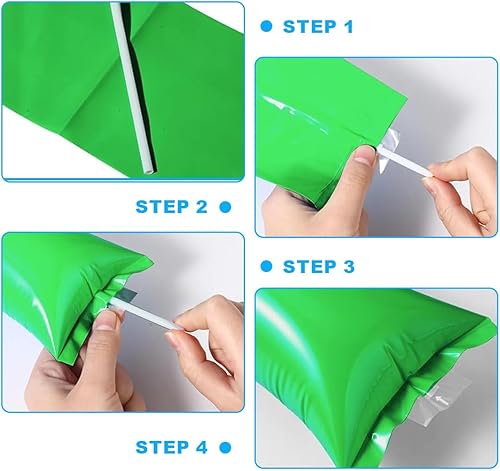 STEP 1

STEP 2

STEP 3

STEP 4