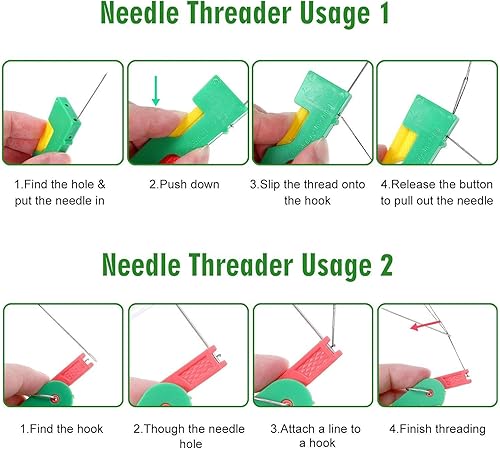 Needle Threader Usage 1

1.Find the hole & put the needle in

2.Push down

3.Slip the thread onto the hook

4.Release the button to pull out the needle

Needle Threader Usage 2

1.Find the hook

2.Though the needle hole

3.Attach a line to a hook

4.Finish threading