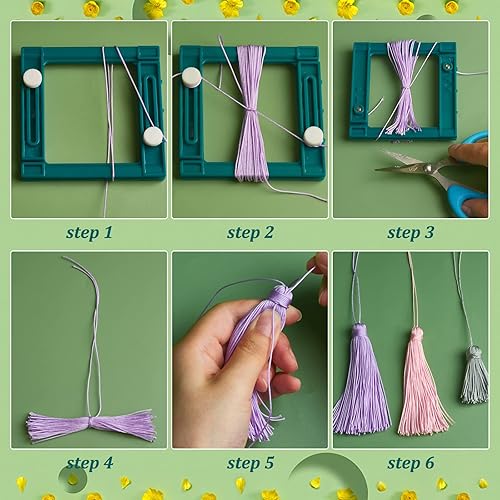 step 1

step 2

step 3

step 4

step 5

step 6