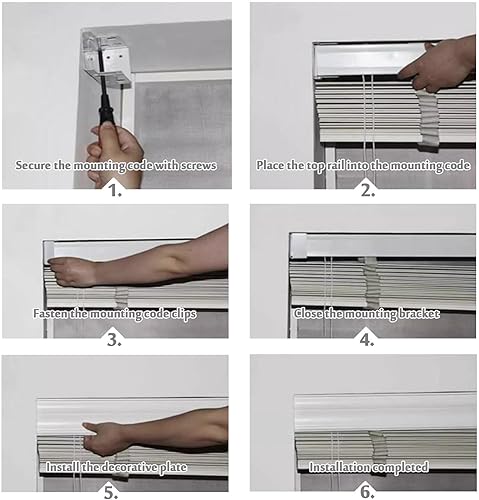 Secure the mounting code with screws
1.

Place the top rail into the mounting code
2.

Fasten the mounting code clips
3.

Close the mounting bracket
4.

Install the decorative plate
5.

Installation completed
6.