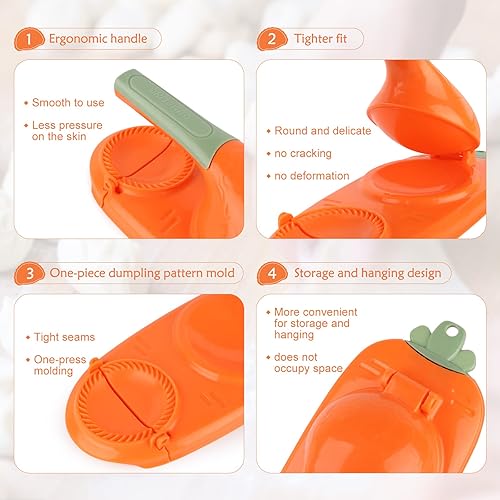 1 Ergonomic handle

• Smooth to use

• Less pressure on the skin

2 Tighter fit

• Round and delicate

• no cracking

• no deformation

3 One-piece dumpling pattern mold

• Tight seams

• One-press molding

4 Storage and hanging design

• More convenient for storage and hanging

• does not occupy space