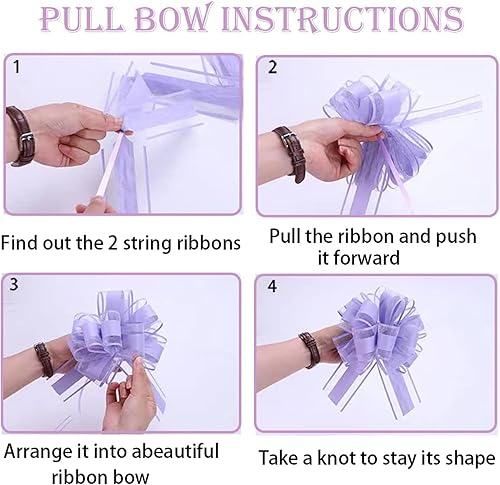 PULL BOW INSTRUCTIONS

1

Find out the 2 string ribbons

2

Pull the ribbon and push it forward

3

Arrange it into abeautiful ribbon bow

4

Take a knot to stay its shape