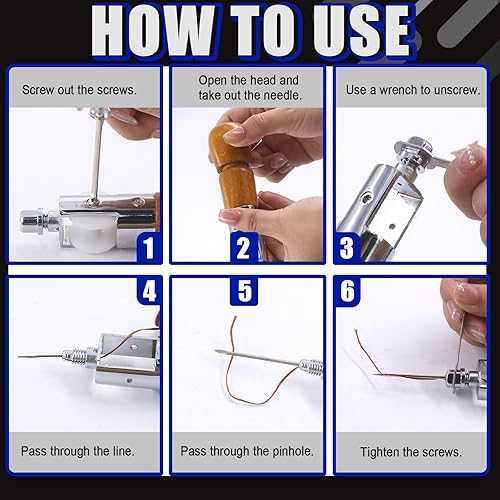 HOW TO USE

Screw out the screws.

1

Open the head and take out the needle.

2

Use a wrench to unscrew.

3

4

Pass through the line.

5

Pass through the pinhole.

6

Tighten the screws.