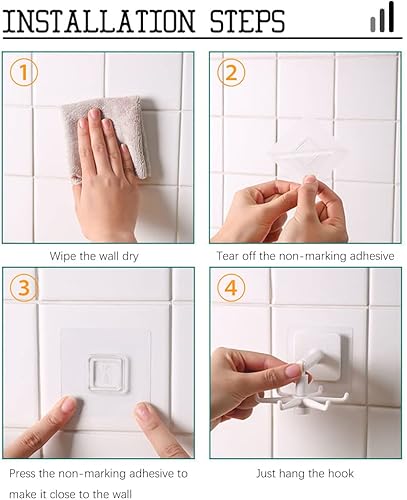 INSTALLATION STEPS

1

Wipe the wall dry

2

Tear off the non-marking adhesive

3

Press the non-marking adhesive to make it close to the wall

4

Just hang the hook