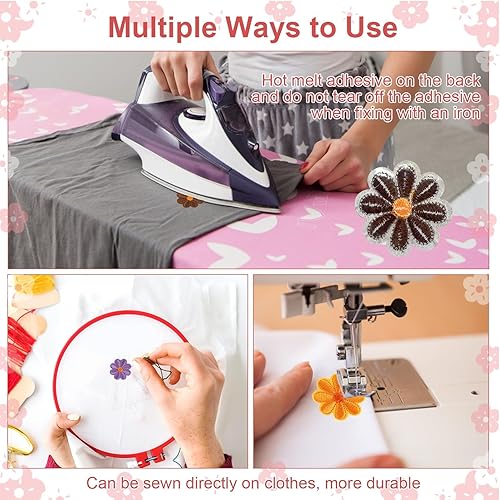 Multiple Ways to Use

Hot melt adhesive on the back and do not tear off the adhesive when fixing with an iron

Can be sewn directly on clothes, more durable