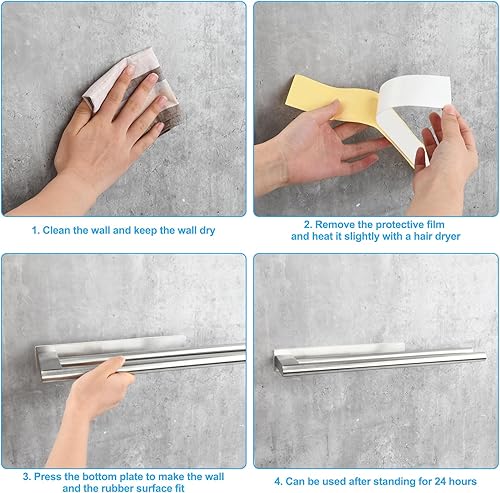 1. Clean the wall and keep the wall dry

2. Remove the protective film and heat it slightly with a hair dryer

3. Press the bottom plate to make the wall and the rubber surface fit

4. Can be used after standing for 24 hours