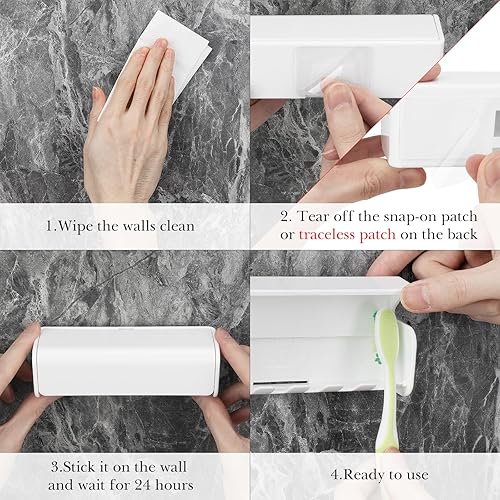 1.Wipe the walls clean

2. Tear off the snap-on patch or traceless patch on the back

3.Stick it on the wall and wait for 24 hours

4.Ready to use