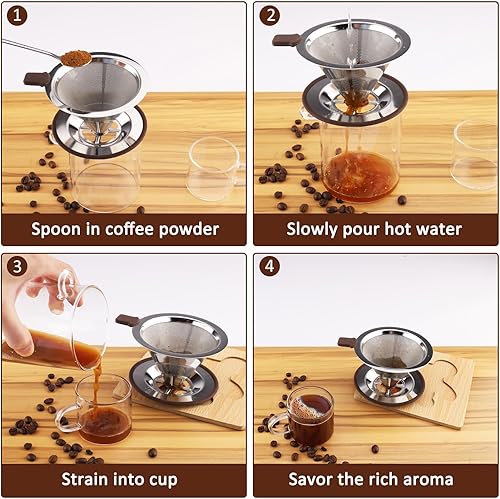 1
Spoon in coffee powder

2
Slowly pour hot water

3
Strain into cup

4
Savor the rich aroma