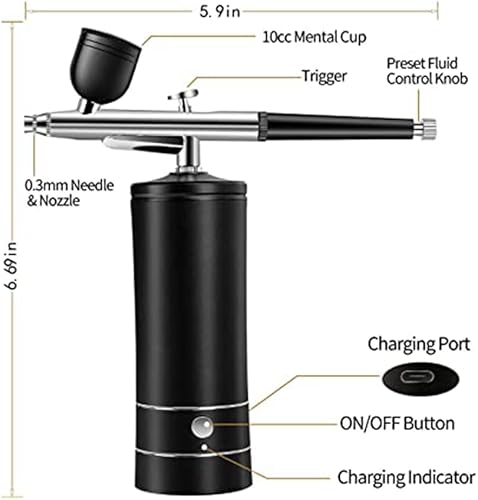 5. 9 in

10cc Mental Cup

Trigger

Preset Fluid Control Knob

0.3mm Needle & Nozzle

6. 69 in

Charging Port

ON/OFF Button

Charging Indicator