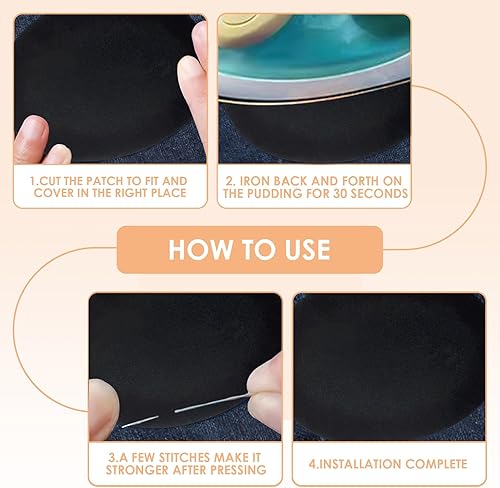 1.CUT THE PATCH TO FIT AND COVER IN THE RIGHT PLACE

2. IRON BACK AND FORTH ON THE PUDDING FOR 30 SECONDS

HOW TO USE

3.A FEW STITCHES MAKE IT STRONGER AFTER PRESSING

4.INSTALLATION COMPLETE