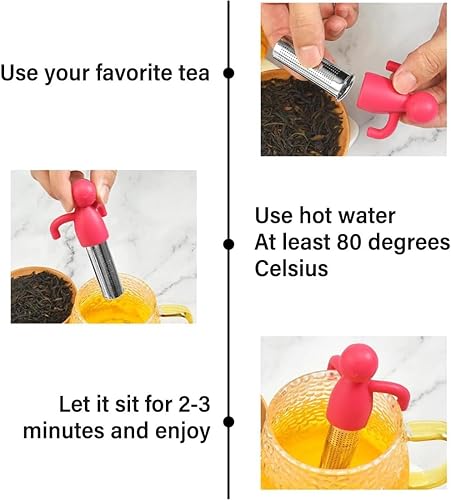 Use your favorite tea

Use hot water
At least 80 degrees
Celsius

Let it sit for 2-3
minutes and enjoy