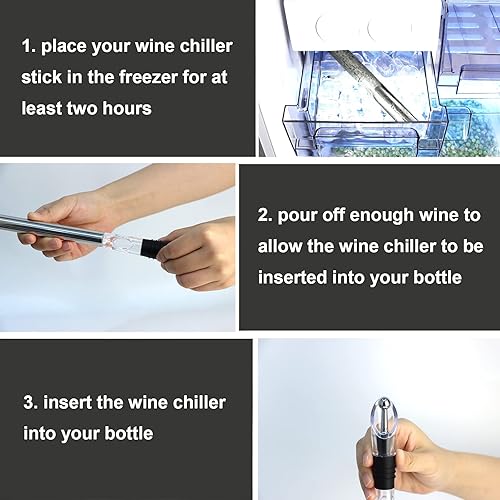 1. place your wine chiller stick in the freezer for at least two hours

2. pour off enough wine to allow the wine chiller to be inserted into your bottle

3. insert the wine chiller into your bottle