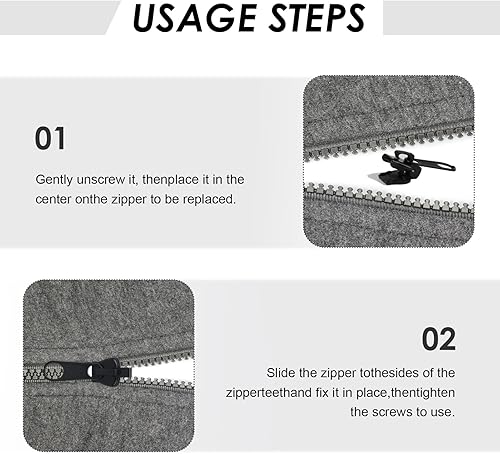 USAGE STEPS

01

Gently unscrew it, thenplace it in the center onthe zipper to be replaced.

02

Slide the zipper tothesides of the zipperteethand fix it in place,thentighten the screws to use.