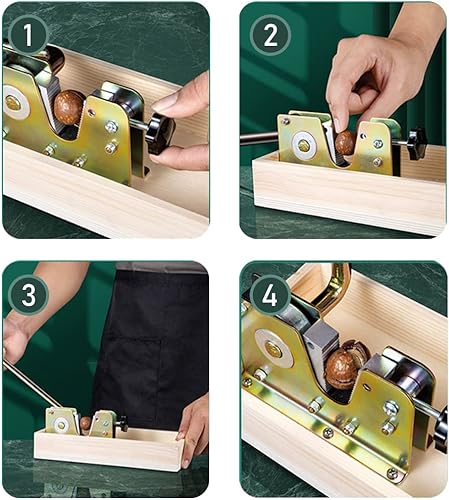 1

2

3

4