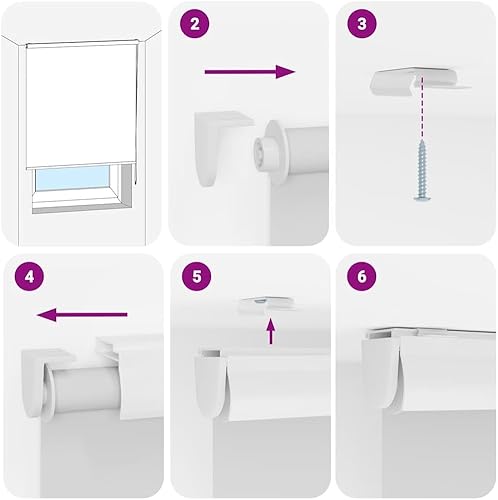 2

3

4

5

6