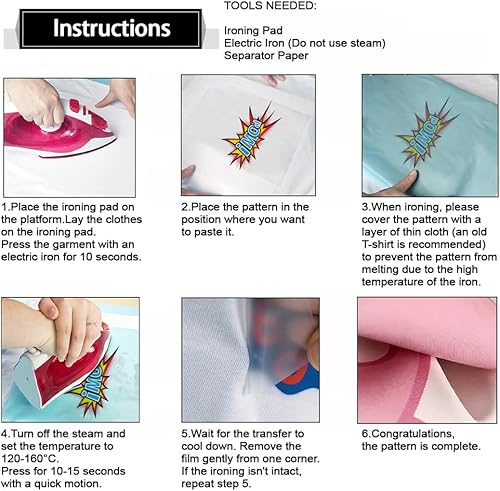 Instructions

TOOLS NEEDED:

Ironing Pad
Electric Iron (Do not use steam)
Separator Paper

POW!

POW!

1.Place the ironing pad on the platform.Lay the clothes on the ironing pad.
Press the garment with an electric iron for 10 seconds.

2.Place the pattern in the position where you want to paste it.

3.When ironing, please cover the pattern with a layer of thin cloth (an old T-shirt is recommended) to prevent the pattern from melting due to the high temperature of the iron.

POW!

4.Turn off the steam and set the temperature to 120-160°C.
Press for 10-15 seconds with a quick motion.

5.Wait for the transfer to cool down. Remove the film gently from one corner. If the ironing isn't intact, repeat step 5.

6.Congratulations, the pattern is complete.