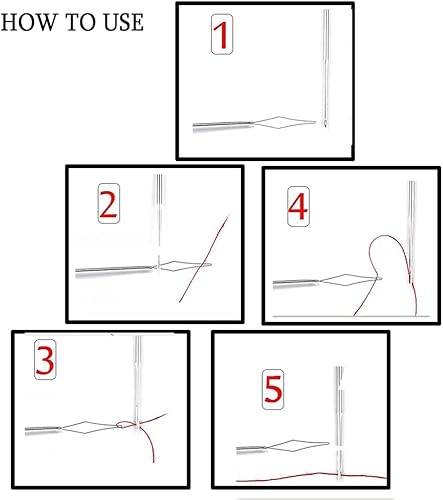 HOW TO USE

1

2

4

3

5