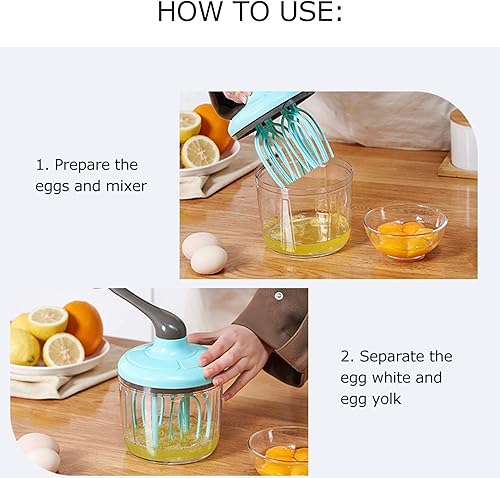 HOW TO USE:

1. Prepare the eggs and mixer

2. Separate the egg white and egg yolk