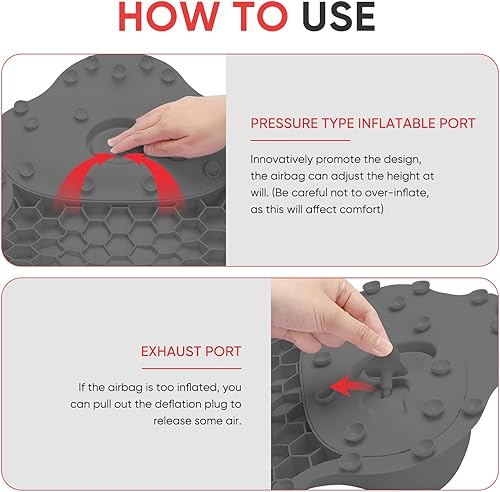 HOW TO USE

PRESSURE TYPE INFLATABLE PORT

Innovatively promote the design, the airbag can adjust the height at will. (Be careful not to over-inflate, as this will affect comfort)

EXHAUST PORT

If the airbag is too inflated, you can pull out the deflation plug to release some air.