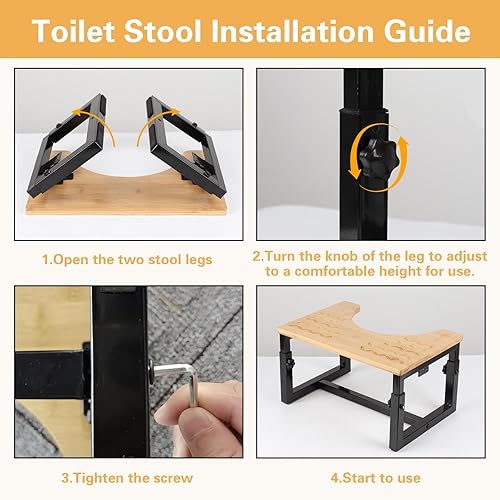 Toilet Stool Installation Guide

1.Open the two stool legs

2.Turn the knob of the leg to adjust to a comfortable height for use.

3.Tighten the screw

4.Start to use