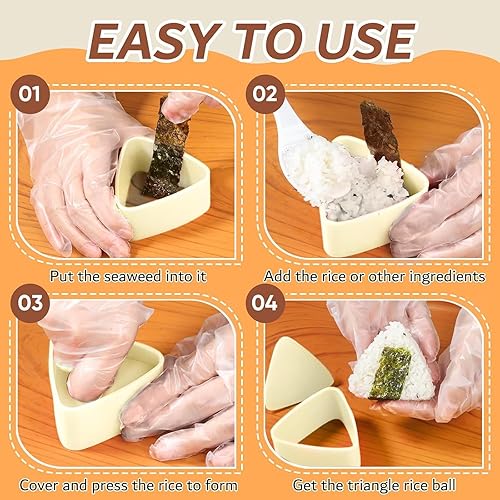 EASY TO USE

01

Put the seaweed into it

02

Add the rice or other ingredients

03

Cover and press the rice to form

04

Get the triangle rice ball