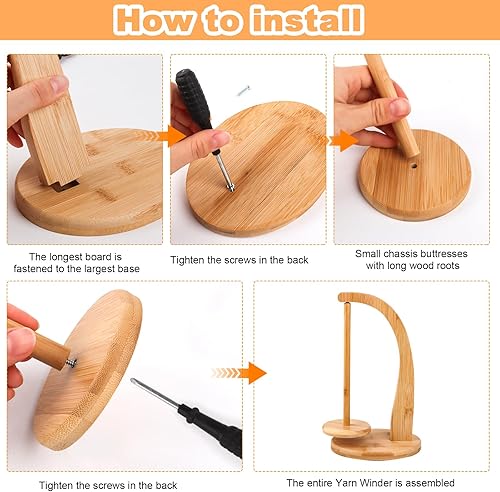 How to install

The longest board is fastened to the largest base

Tighten the screws in the back

Small chassis buttresses with long wood roots

Tighten the screws in the back

The entire Yarn Winder is assembled