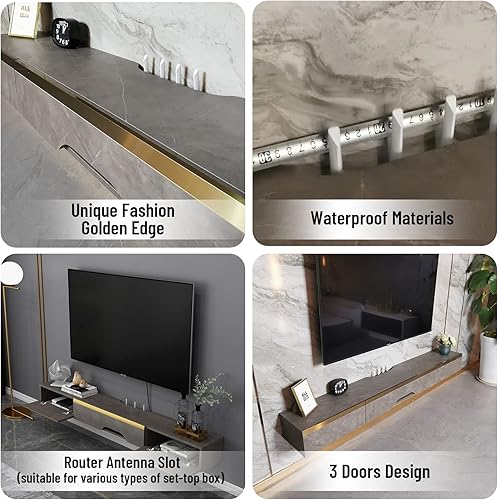 Unique Fashion
Golden Edge

Waterproof Materials

Router Antenna Slot
(suitable for various types of set-top box)

3 Doors Design