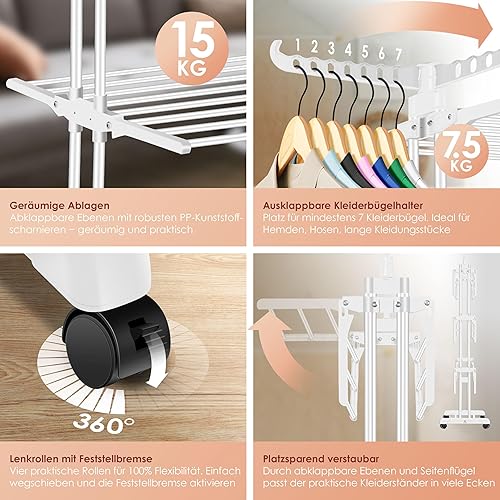 15 KG

Geräumige Ablagen
Abklappbare Ebenen mit robusten PP-Kunststoffscharnieren – geräumig und praktisch

1 2 3 4 5 6 7

7.5 KG

Ausklappbare Kleiderbügelhalter
Platz für mindestens 7 Kleiderbügel. Ideal für Hemden, Hosen, lange Kleidungsstücke

360°

Lenkrollen mit Feststellbremse
Vier praktische Rollen für 100% Flexibilität. Einfach wegschieben und die Feststellbremse aktivieren

Platzsparend verstaubar
Durch abklappbare Ebenen und Seitenflügel passt der praktische Kleiderständer in viele Ecken