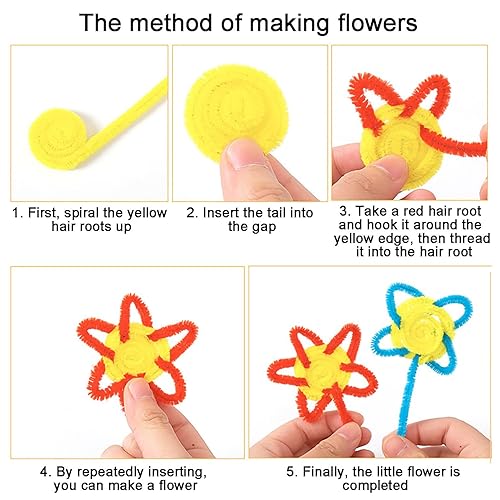 The method of making flowers

1. First, spiral the yellow hair roots up

2. Insert the tail into the gap

3. Take a red hair root and hook it around the yellow edge, then thread it into the hair root

4. By repeatedly inserting, you can make a flower

5. Finally, the little flower is completed