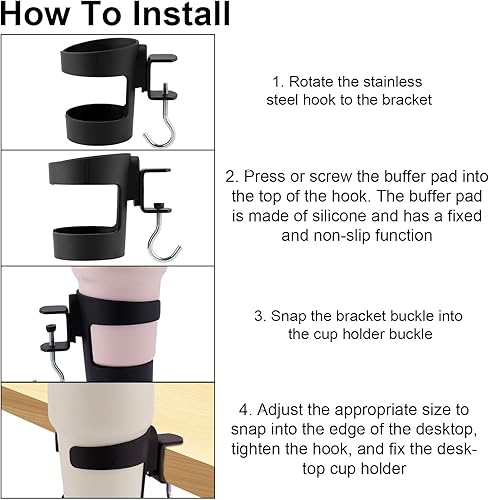 How To Install

1. Rotate the stainless steel hook to the bracket

2. Press or screw the buffer pad into the top of the hook. The buffer pad is made of silicone and has a fixed and non-slip function

3. Snap the bracket buckle into the cup holder buckle

4. Adjust the appropriate size to snap into the edge of the desktop, tighten the hook, and fix the desktop cup holder